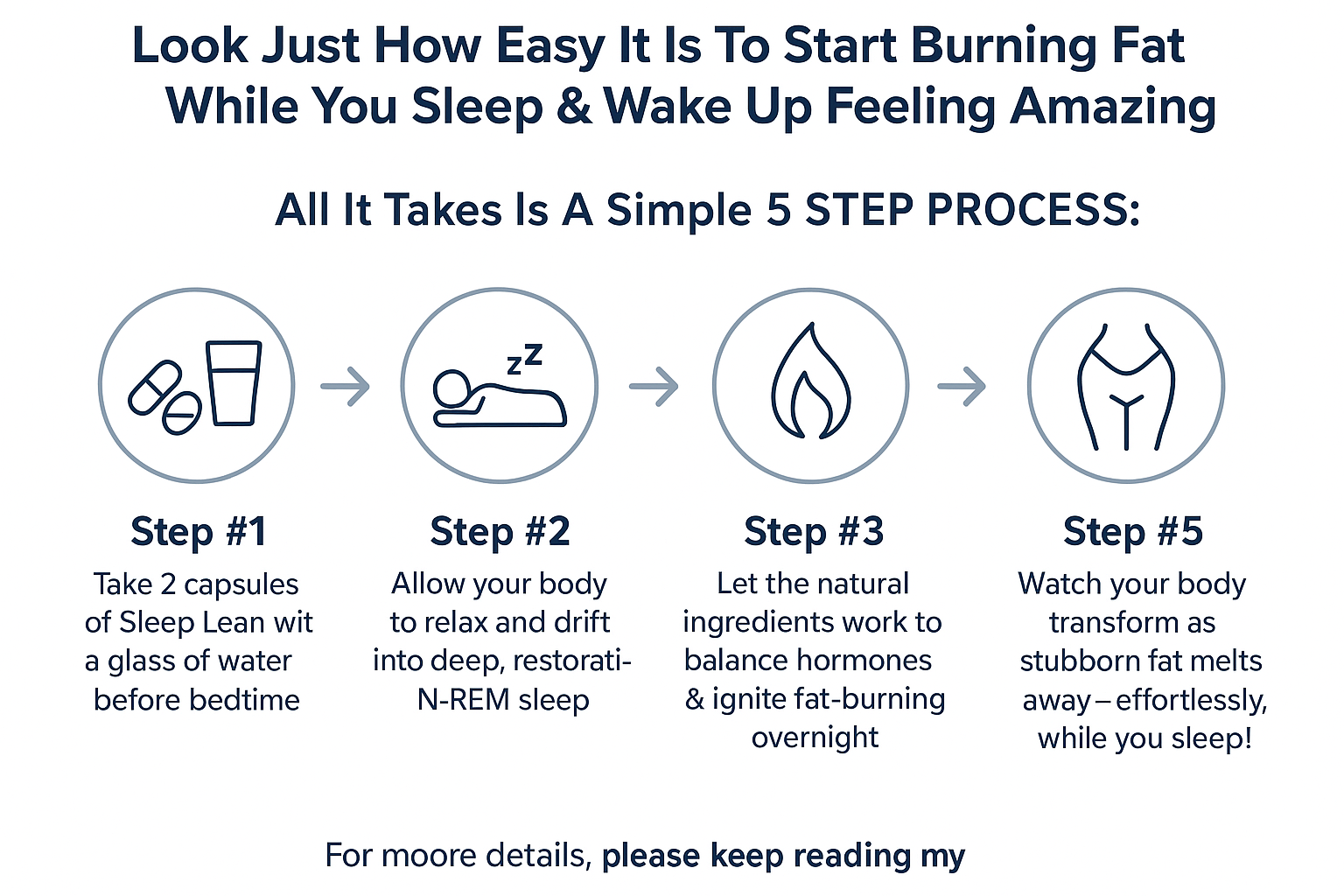 Look Just How Easy It Is To Start Burning Fat While You Sleep & Wake Up Feeling Amazing

All It Takes Is A Simple 5 STEP PROCESS:

zZ

Step #1
Take 2 capsules of Sleep Lean wit a glass of water before bedtime

Step #2
Allow your body to relax and drift into deep, restorati- N-REM sleep

Step #3
Let the natural ingredients work to balance hormones & ignite fat-burning overnight

Step #5
Watch your body transform as stubborn fat melts away – effortlessly, while you sleep!

For moore details, please keep reading my